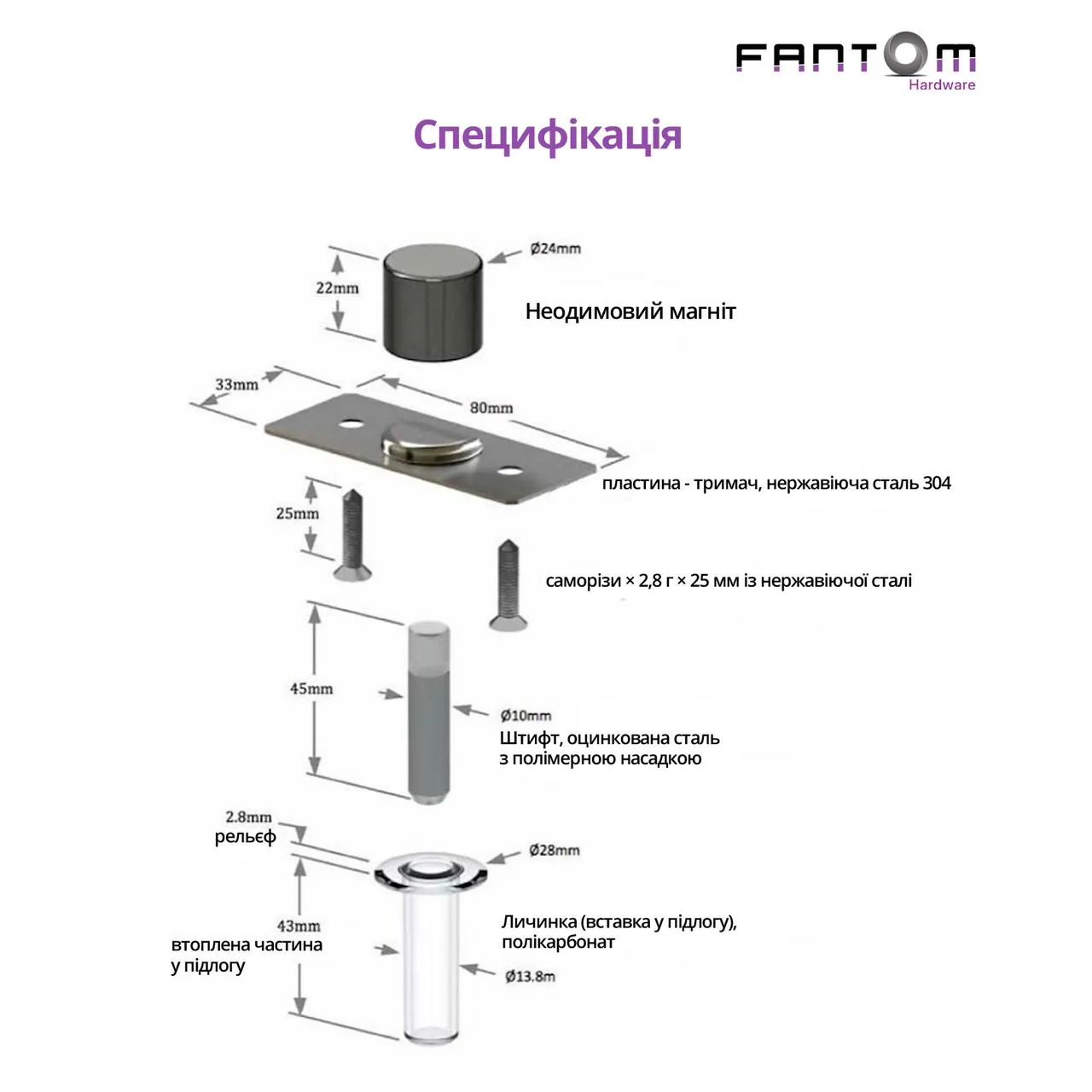 FANTOM
Hardware

Специфікація

Ø24mm
22mm
Неодимовий магніт

33mm
80mm
пластина - тримач, нержавіюча сталь 304

25mm
саморізи × 2,8 г × 25 мм із нержавіючої сталі

45mm
Ø10mm
Штифт, оцинкована сталь
з полімерною насадкою

2.8mm
рельєф
Ø28mm

43mm
втоплена частина
у підлогу
Личинка (вставка у підлогу),
полікарбонат
Ø13.8m