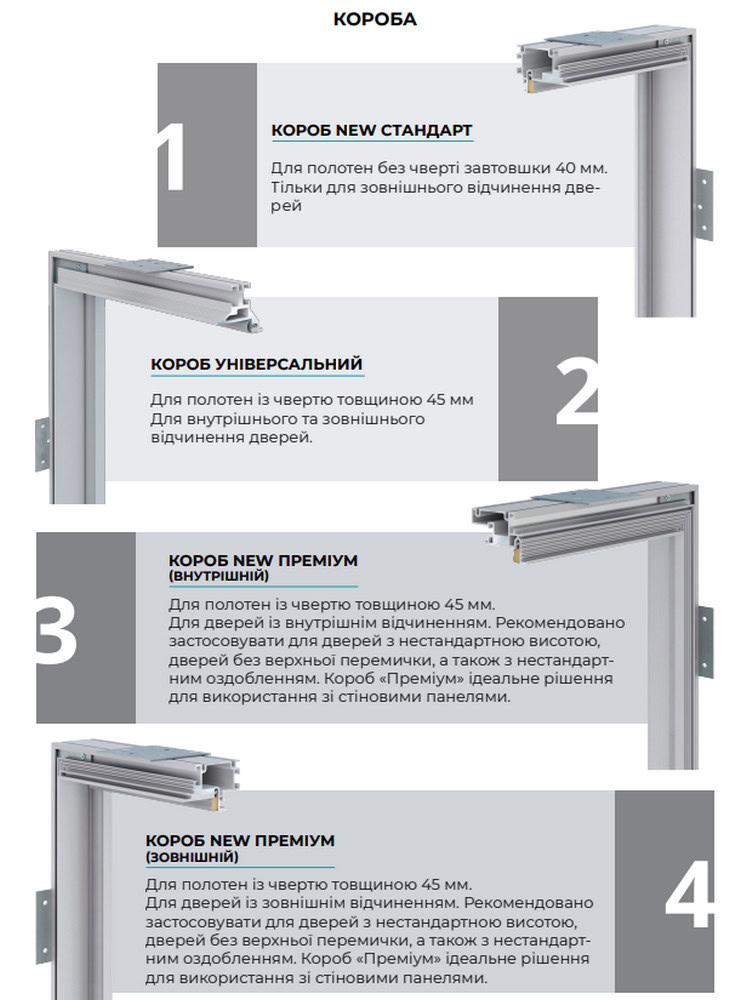 КОРОБА

1

КОРОБ NEW СТАНДАРТ

Для полотен без чверті завтовшки 40 мм. Тільки для зовнішнього відчинення дверей

КОРОБ УНІВЕРСАЛЬНИЙ

Для полотен із чвертю товщиною 45 мм
Для внутрішнього та зовнішнього відчинення дверей.

2

3

КОРОБ NEW ПРЕМІУМ
(ВНУТРІШНІЙ)

Для полотен із чвертю товщиною 45 мм.
Для дверей із внутрішнім відчиненням. Рекомендовано застосовувати для дверей з нестандартною висотою, дверей без верхньої перемички, а також з нестандартним оздобленням. Короб «Преміум» ідеальне рішення для використання зі стіновими панелями.

КОРОБ NEW ПРЕМІУМ
(ЗОВНІШНІЙ)

Для полотен із чвертю товщиною 45 мм.
Для дверей із зовнішнім відчиненням. Рекомендовано застосовувати для дверей з нестандартною висотою, дверей без верхньої перемички, а також з нестандартним оздобленням. Короб «Преміум» ідеальне рішення для використання зі стіновими панелями.

4